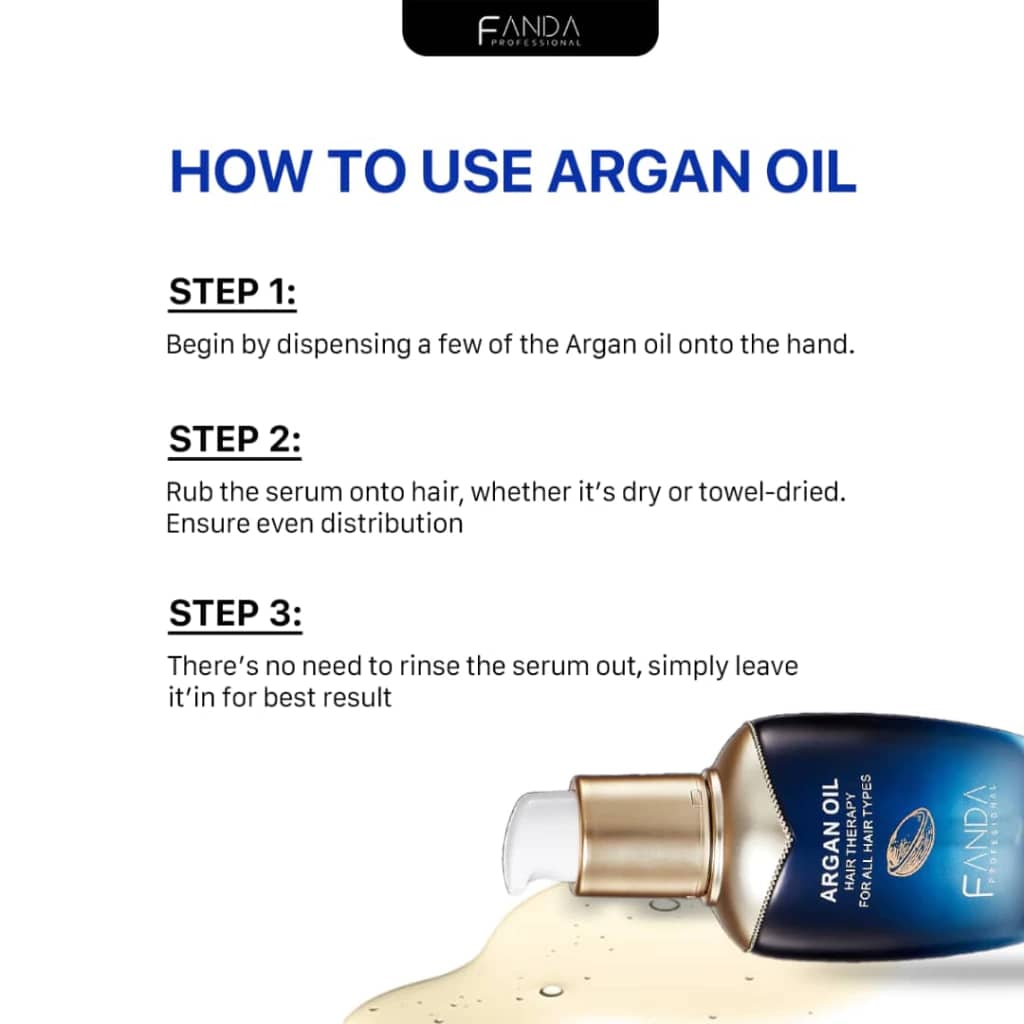 FANDA
PROFESSIONAL

HOW TO USE ARGAN OIL

STEP 1:
Begin by dispensing a few of the Argan oil onto the hand.

STEP 2:
Rub the serum onto hair, whether it's dry or towel-dried. Ensure even distribution

STEP 3:
There's no need to rinse the serum out, simply leave it'in for best result

ARGAN OIL
HAIR THERAPY
FOR ALL HAIR TYPES

FANDA
PROFESSIONAL